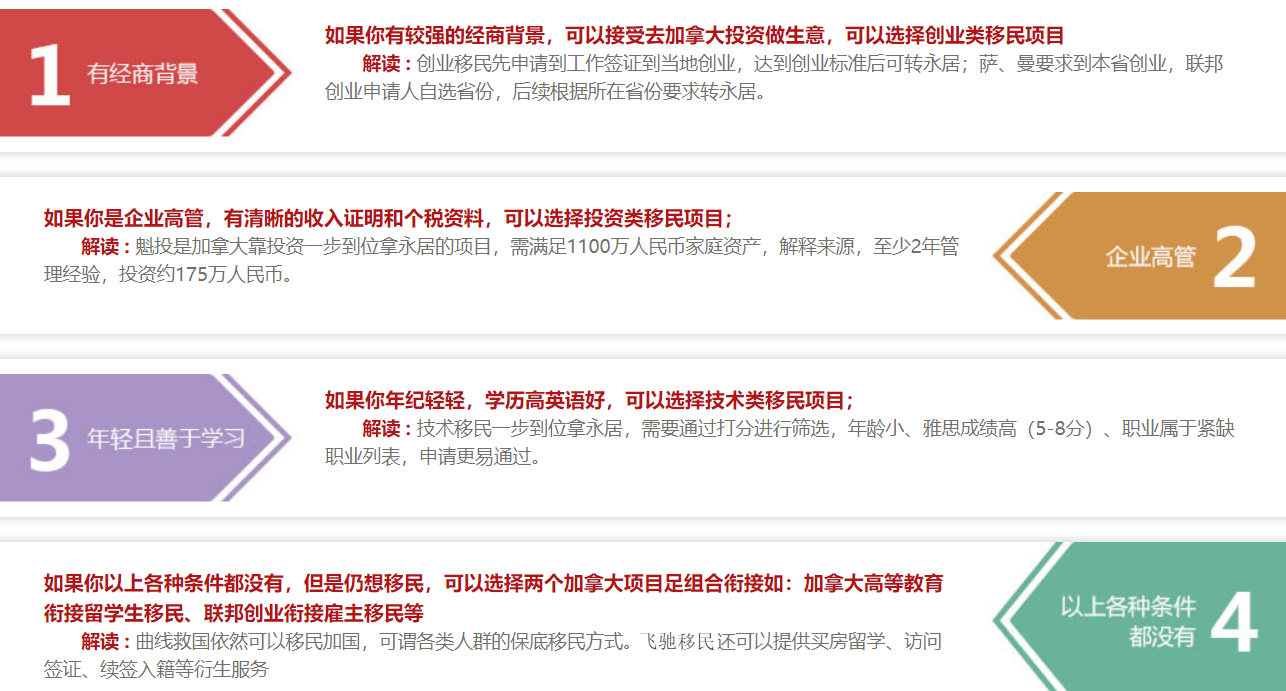 1 有经商背景

如果你有较强的经商背景，可以接受去加拿大投资做生意，可以选择创业类移民项目

解读：创业移民先申请到工作签证到当地创业，达到创业标准后可转永居；萨、曼要求到本省创业，联邦创业申请人自选省份，后续根据所在省份要求转永居。

如果你是企业高管，有清晰的收入证明和个税资料，可以选择投资类移民项目；

解读：魁投是加拿大靠投资一步到位拿永居的项目，需满足1100万人民币家庭资产，解释来源，至少2年管理经验，投资约175万人民币。

企业高管 2

3 年轻且善于学习

如果你年纪轻轻，学历高英语好，可以选择技术类移民项目；

解读：技术移民一步到位拿永居，需要通过打分进行筛选，年龄小、雅思成绩高（5-8分）、职业属于紧缺职业列表，申请更易通过。

如果你以上各种条件都没有，但是仍想移民，可以选择两个加拿大项目足组合衔接如：加拿大高等教育衔接留学生移民、联邦创业衔接雇主移民等

解读：曲线救国依然可以移民加国，可谓各类人群的保底移民方式。飞驰移民还可以提供买房留学、访问签证、续签入籍等衍生服务

以上各种条件都没有 4